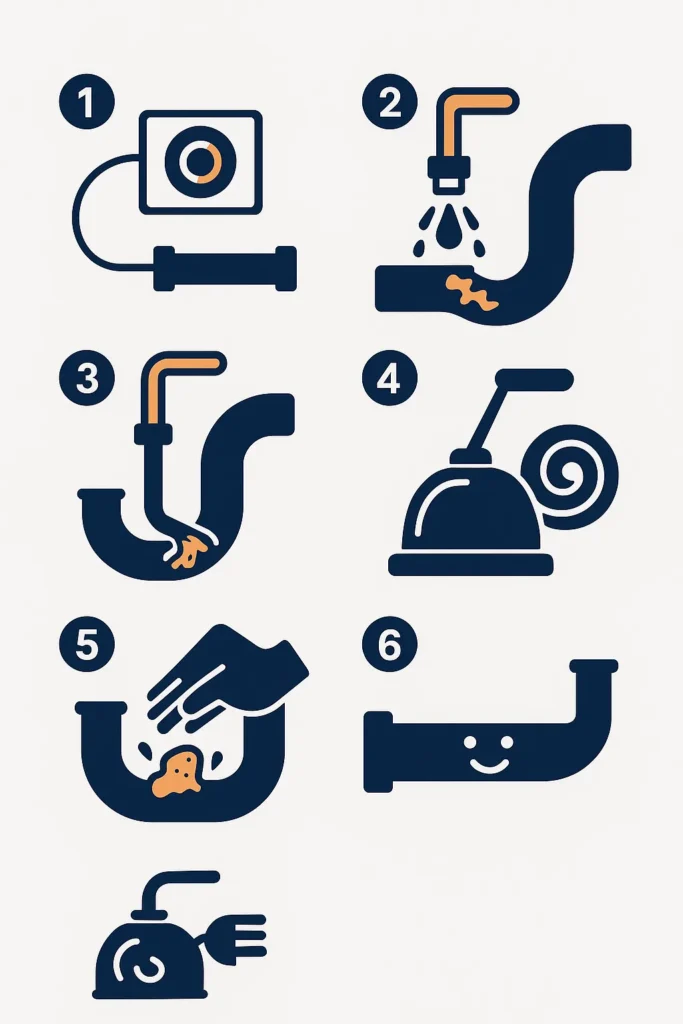 1
2
3
4
5
6